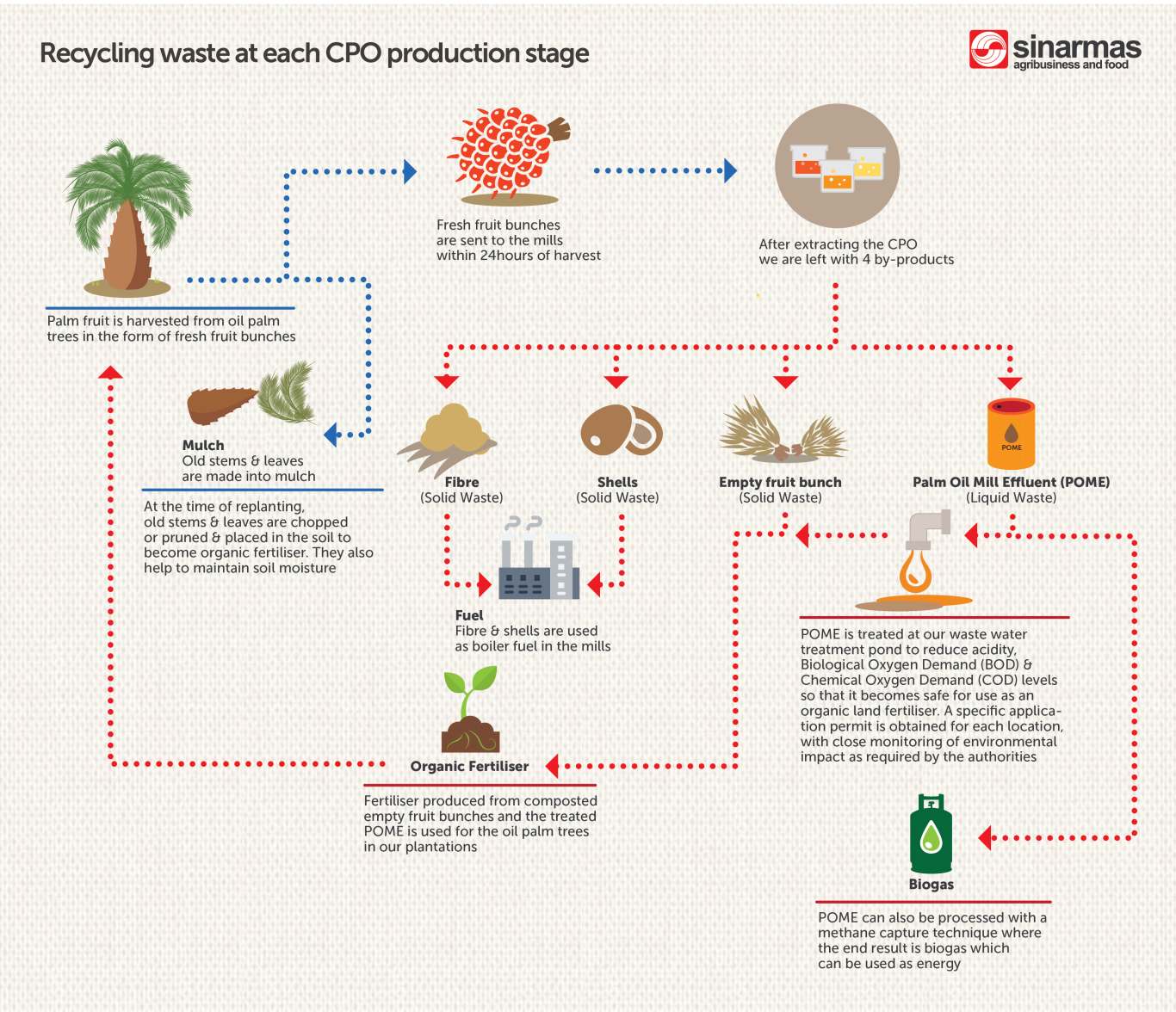 Recycling waste at each CPO production stage

sinarmas
agribusiness and food

Palm fruit is harvested from oil palm trees in the form of fresh fruit bunches

Fresh fruit bunches are sent to the mills within 24hours of harvest

After extracting the CPO we are left with 4 by-products

Mulch
Old stems & leaves are made into mulch

At the time of replanting, old stems & leaves are chopped or pruned & placed in the soil to become organic fertiliser. They also help to maintain soil moisture

Fibre
(Solid Waste)

Shells
(Solid Waste)

Empty fruit bunch
(Solid Waste)

POME

Palm Oil Mill Effluent (POME)
(Liquid Waste)

Fuel
Fibre & shells are used as boiler fuel in the mills

POME is treated at our waste water treatment pond to reduce acidity, Biological Oxygen Demand (BOD) & Chemical Oxygen Demand (COD) levels so that it becomes safe for use as an organic land fertiliser. A specific application permit is obtained for each location, with close monitoring of environmental impact as required by the authorities

Organic Fertiliser

Fertiliser produced from composted empty fruit bunches and the treated POME is used for the oil palm trees in our plantations

Biogas

POME can also be processed with a methane capture technique where the end result is biogas which can be used as energy